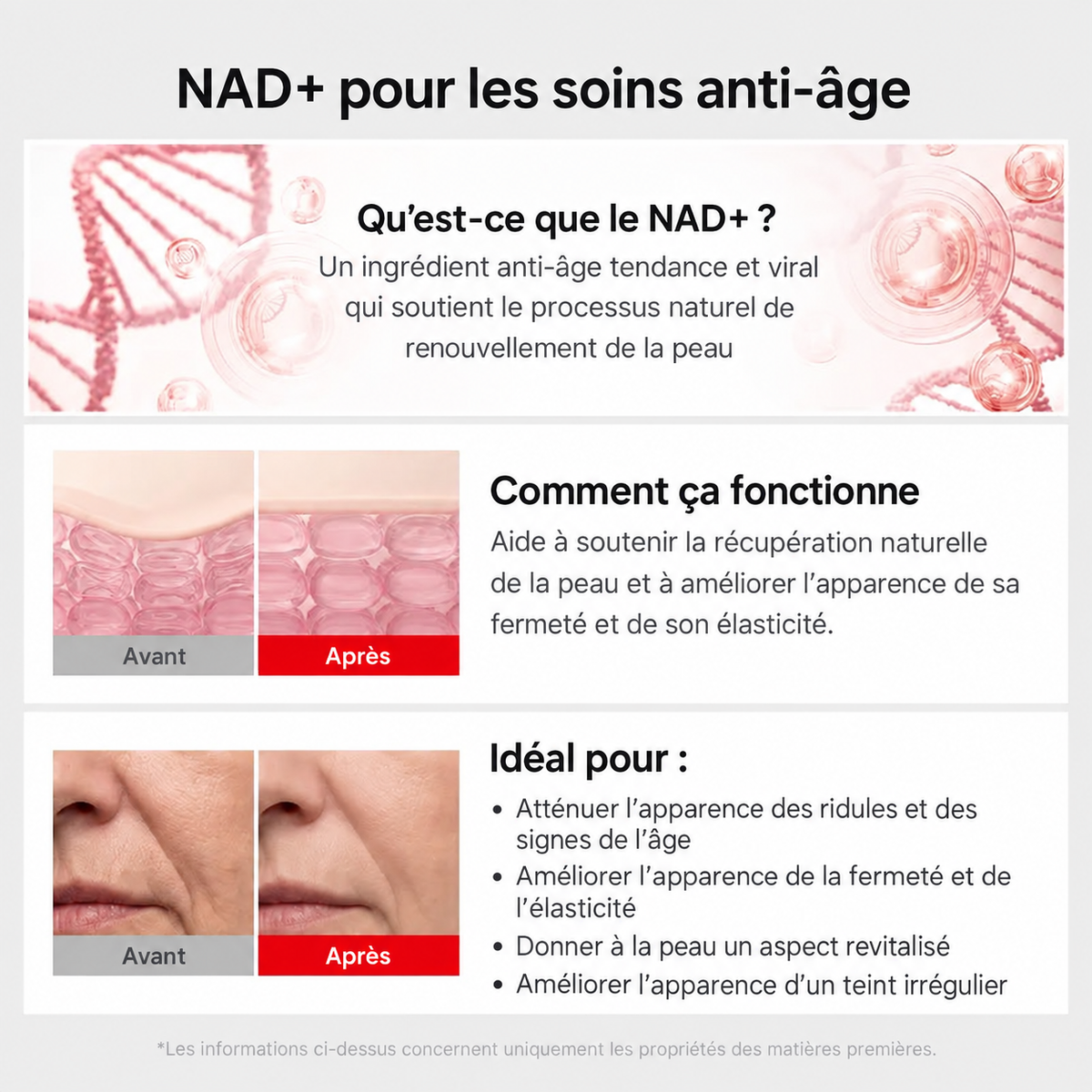 NAD+ pour les soins anti-âge

Qu'est-ce que le NAD+ ?

Un ingrédient anti-âge tendance et viral qui soutient le processus naturel de renouvellement de la peau

Avant

Après

Comment ça fonctionne

Aide à soutenir la récupération naturelle de la peau et à améliorer l'apparence de sa fermeté et de son élasticité.

Avant

Après

Idéal pour :

• Atténuer l'apparence des ridules et des signes de l'âge
• Améliorer l'apparence de la fermeté et de l'élasticité
• Donner à la peau un aspect revitalisé
• Améliorer l'apparence d'un teint irrégulier

*Les informations ci-dessus concernent uniquement les propriétés des matières premières.